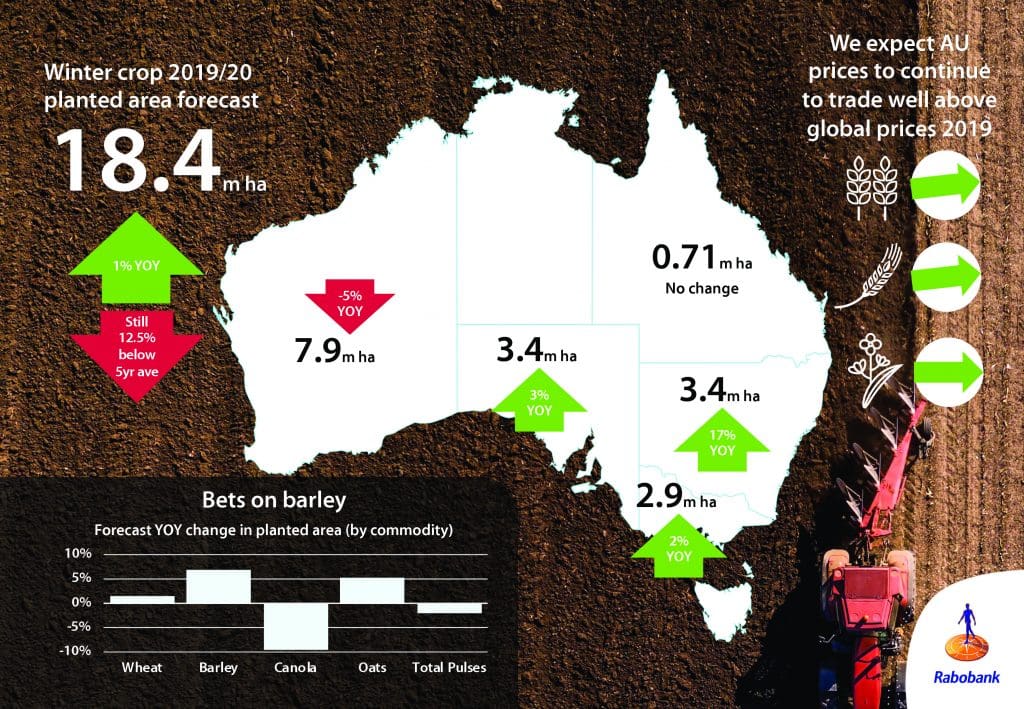 Winter crop 2019/20 planted area forecast

18.4 m ha

1% YOY

Still 12.5% below 5yr ave

-5% YOY

7.9 m ha

3.4 m ha

3% YOY

0.71 m ha
No change

3.4 m ha

17% YOY

2.9 m ha

2% YOY

We expect AU prices to continue to trade well above global prices 2019

Bets on barley

Forecast YOY change in planted area (by commodity)

10%
5%
0%
-5%
-10%

Wheat Barley Canola Oats Total Pulses

Rabobank